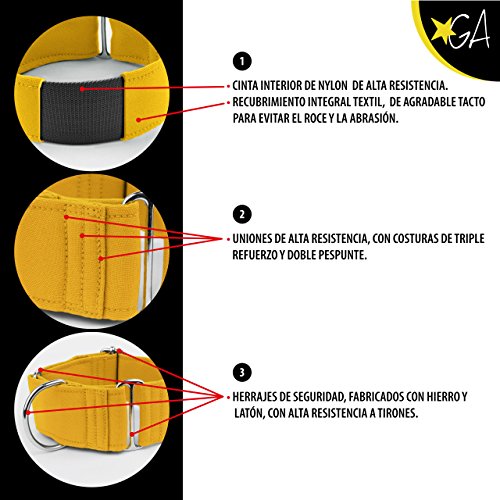 GA

1

CINTA INTERIOR DE NYLON DE ALTA RESISTENCIA.
RECUBRIMIENTO INTEGRAL TEXTIL, DE AGRADABLE TACTO PARA EVITAR EL ROCE Y LA ABRASIÓN.

2

UNIONES DE ALTA RESISTENCIA, CON COSTURAS DE TRIPLE REFUERZO Y DOBLE PESPUNTE.

3

HERRAJES DE SEGURIDAD, FABRICADOS CON HIERRO Y LATÓN, CON ALTA RESISTENCIA A TIRONES.