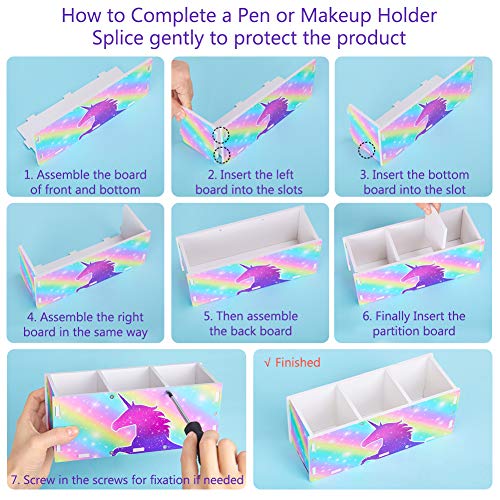 How to Complete a Pen or Makeup Holder
Splice gently to protect the product

1. Assemble the board of front and bottom

2. Insert the left board into the slots

3. Insert the bottom board into the slot

4. Assemble the right board in the same way

5. Then assemble the back board

6. Finally Insert the partition board

7. Screw in the screws for fixation if needed

√ Finished