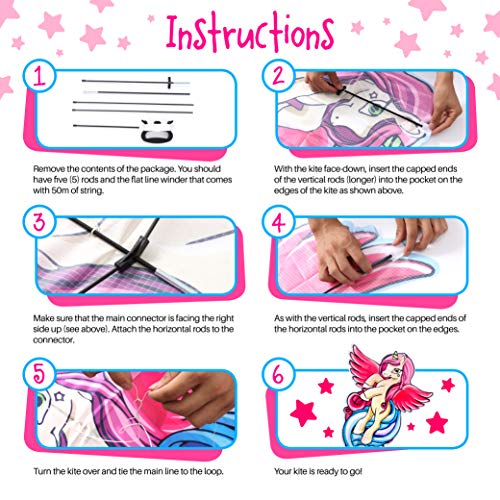 Instructions

1

Remove the contents of the package. You should have five (5) rods and the flat line winder that comes with 50m of string.

2

With the kite face-down, insert the capped ends of the vertical rods (longer) into the pocket on the edges of the kite as shown above.

3

Make sure that the main connector is facing the right side up (see above). Attach the horizontal rods to the connector.

4

As with the vertical rods, insert the capped ends of the horizontal rods into the pocket on the edges.

5

Turn the kite over and tie the main line to the loop.

6

Your kite is ready to go!