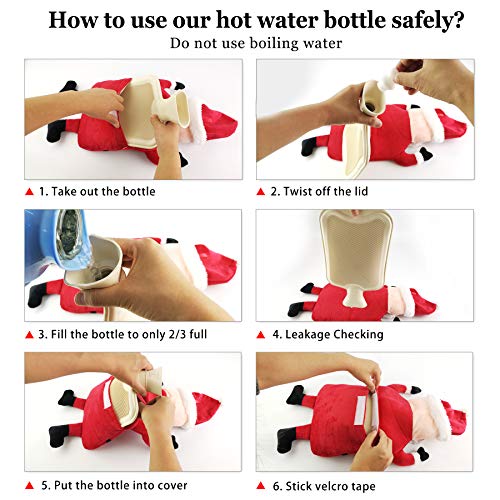 How to use our hot water bottle safely?
Do not use boiling water

▲ 1. Take out the bottle

▲ 2. Twist off the lid

▲ 3. Fill the bottle to only 2/3 full

▲ 4. Leakage Checking

▲ 5. Put the bottle into cover

▲ 6. Stick velcro tape