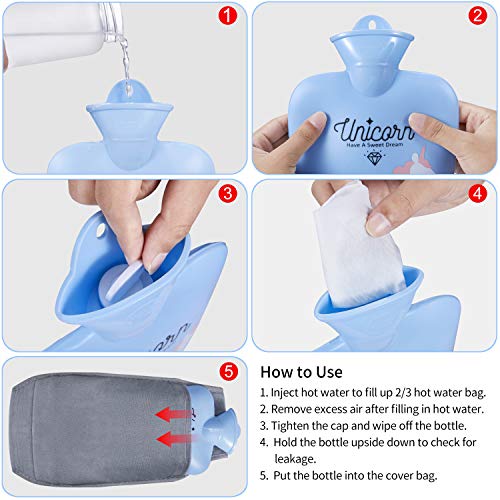 1

2

Unicorn
Have A Sweet Dream

3

4

5

How to Use
1. Inject hot water to fill up 2/3 hot water bag.
2. Remove excess air after filling in hot water.
3. Tighten the cap and wipe off the bottle.
4. Hold the bottle upside down to check for leakage.
5. Put the bottle into the cover bag.