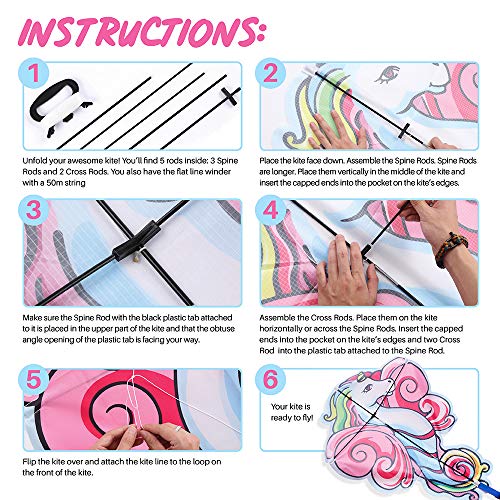 INSTRUCTIONS:

1

Unfold your awesome kite! You'll find 5 rods inside: 3 Spine Rods and 2 Cross Rods. You also have the flat line winder with a 50m string

2

Place the kite face down. Assemble the Spine Rods. Spine Rods are longer. Place them vertically in the middle of the kite and insert the capped ends into the pocket on the kite's edges.

3

Make sure the Spine Rod with the black plastic tab attached to it is placed in the upper part of the kite and that the obtuse angle opening of the plastic tab is facing your way.

4

Assemble the Cross Rods. Place them on the kite horizontally or across the Spine Rods. Insert the capped ends into the pocket on the kite's edges and two Cross Rod into the plastic tab attached to the Spine Rod.

5

Flip the kite over and attach the kite line to the loop on the front of the kite.

6

Your kite is ready to fly!